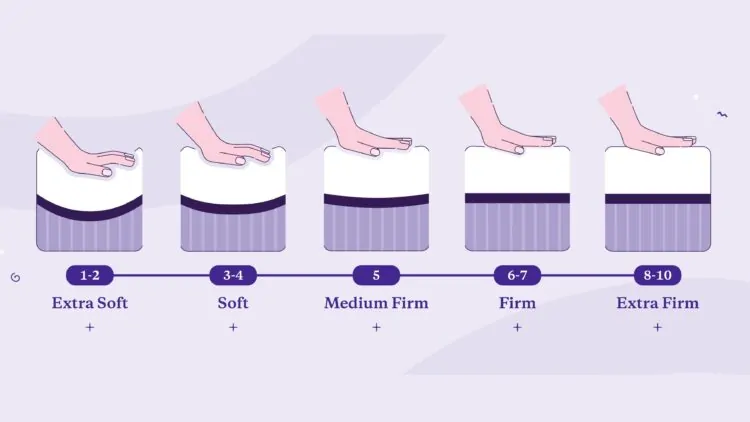 1-2
Extra Soft
+

3-4
Soft
+

5
Medium Firm
+

6-7
Firm
+

8-10
Extra Firm
+